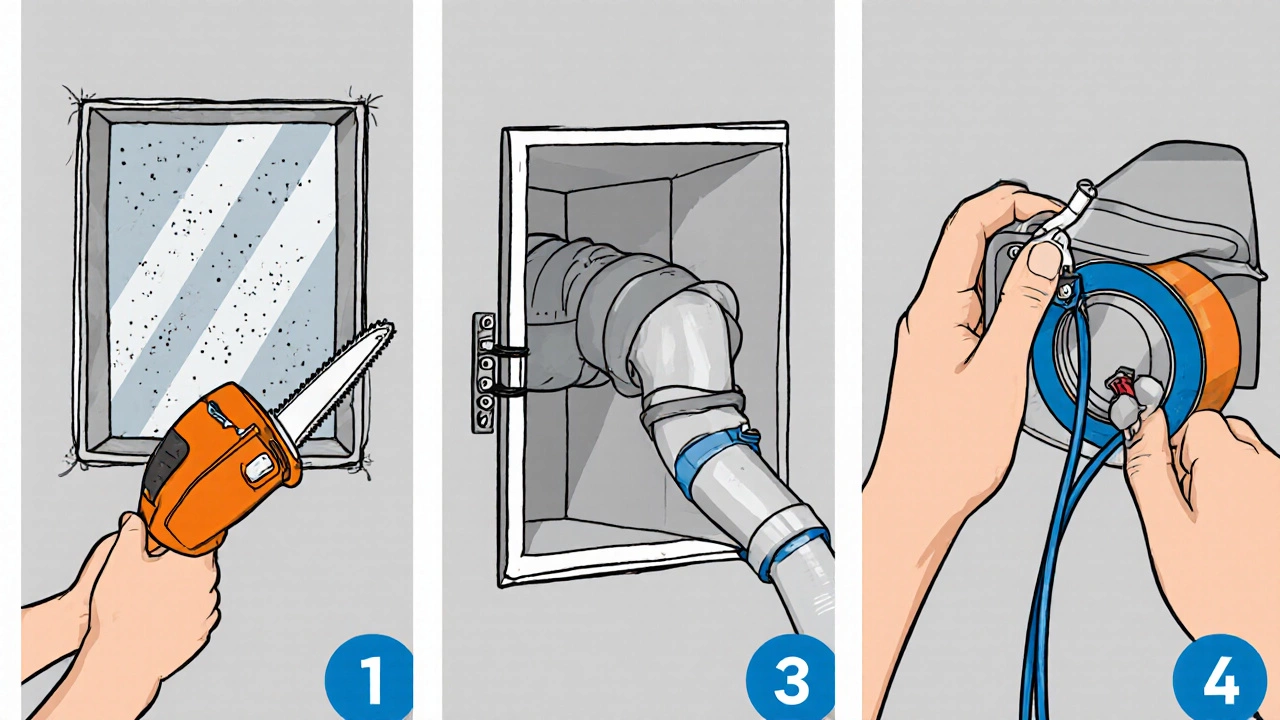 1

3

4